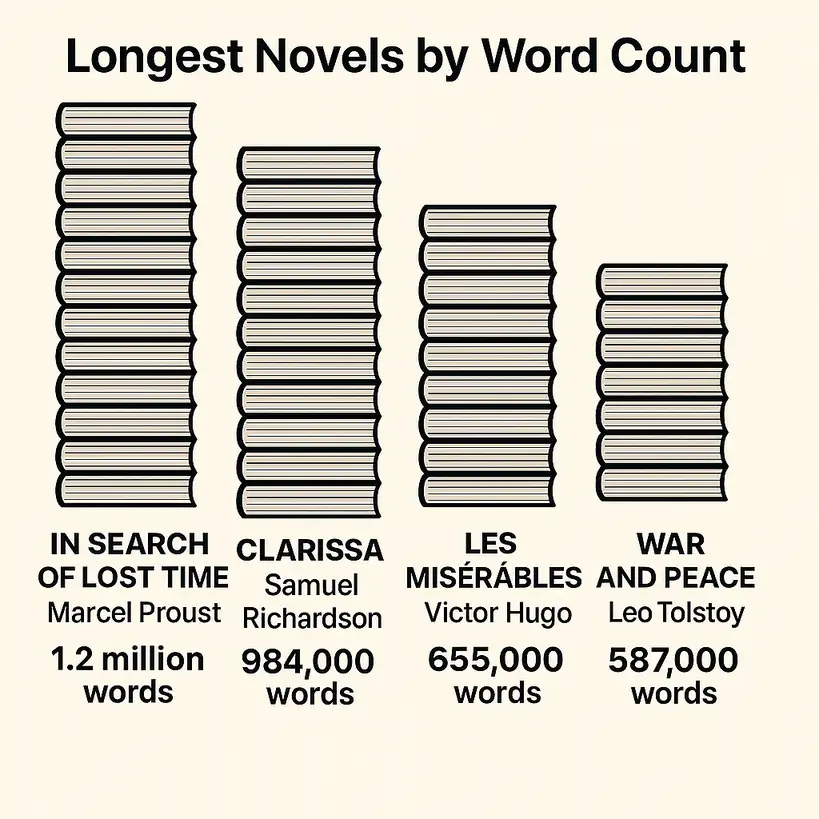 Longest Novels by Word Count

IN SEARCH OF LOST TIME
Marcel Proust
1.2 million words

CLARISSA
Samuel Richardson
984,000 words

LES MISÉRÁBLES
Victor Hugo
655,000 words

WAR AND PEACE
Leo Tolstoy
587,000 words