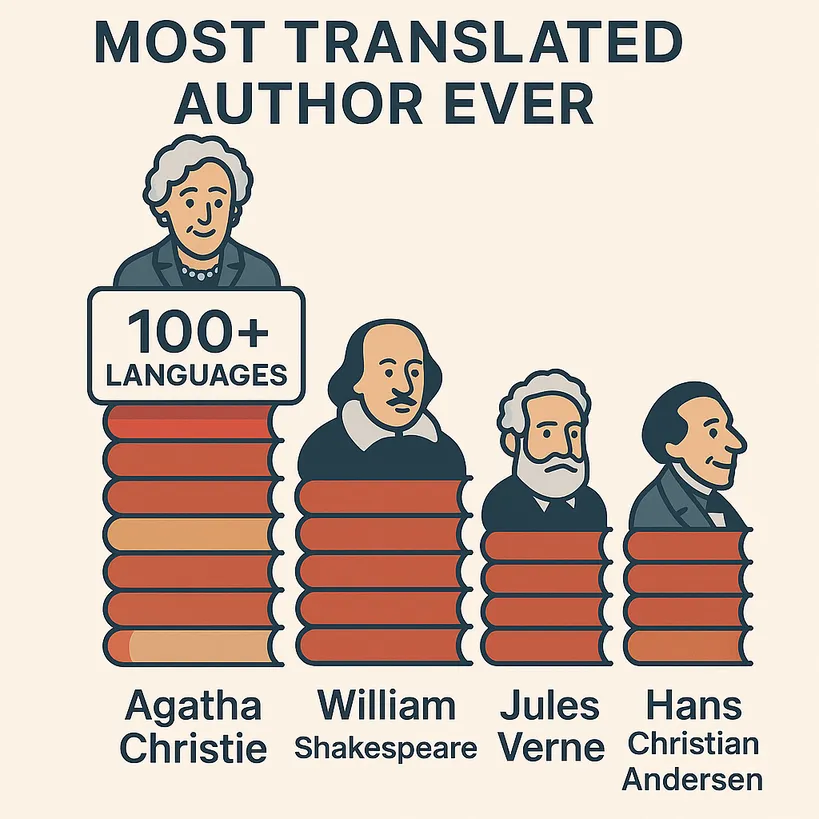 MOST TRANSLATED AUTHOR EVER

100+ LANGUAGES

Agatha Christie

William Shakespeare

Jules Verne

Hans Christian Andersen