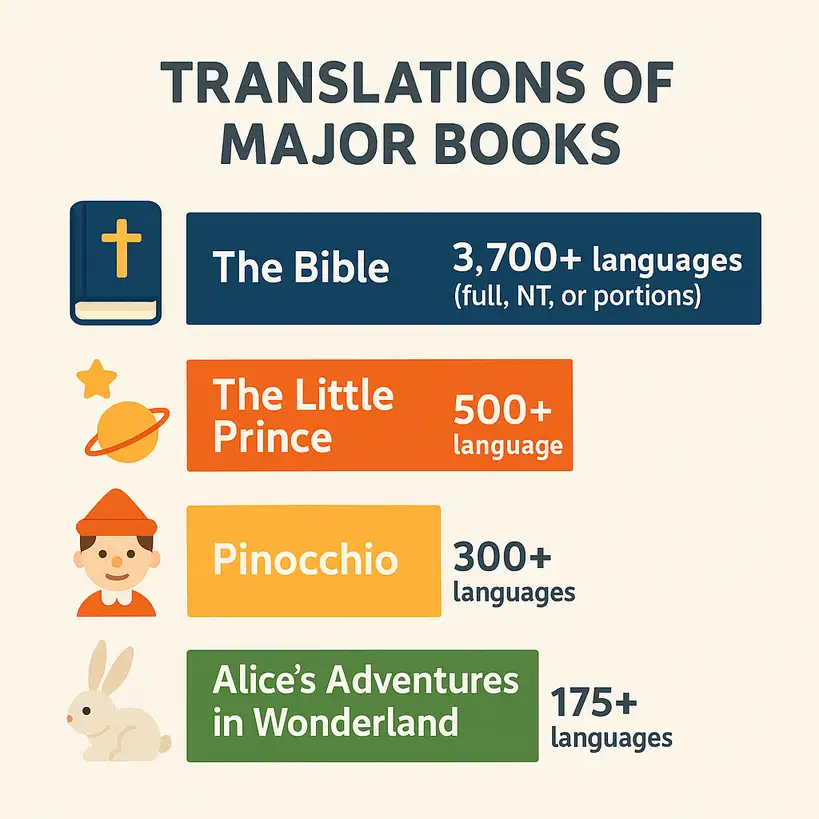 TRANSLATIONS OF MAJOR BOOKS

The Bible 3,700+ languages (full, NT, or portions)

The Little Prince 500+ language

Pinocchio 300+ languages

Alice's Adventures in Wonderland 175+ languages